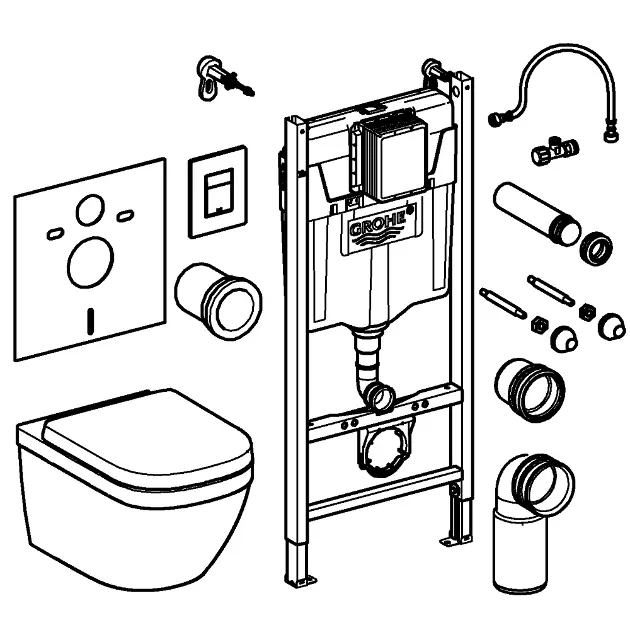 GROHE®