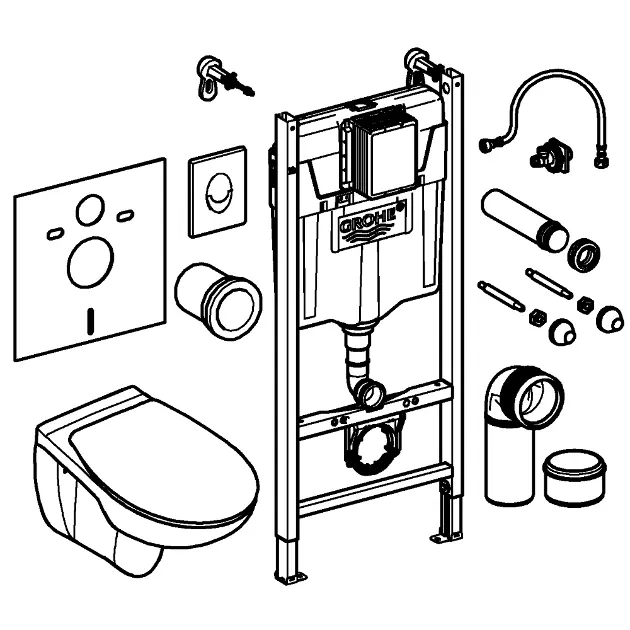 GROHE®