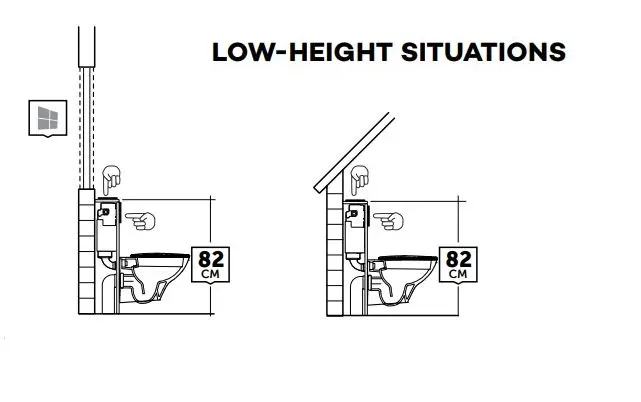 LOW-HEIGHT SITUATIONS

82
CM

82
CM