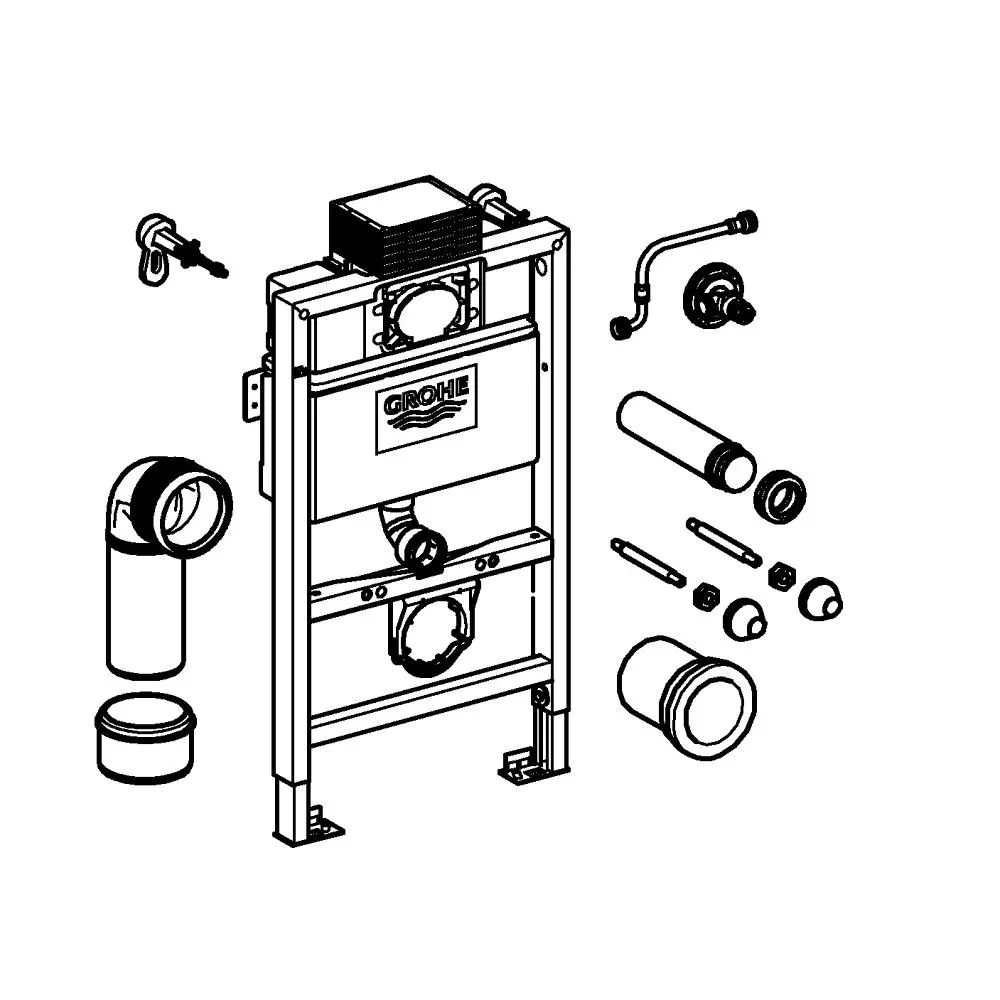 GROHE