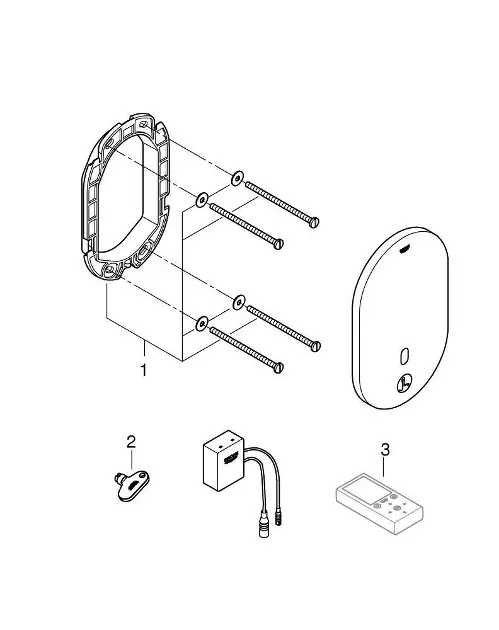 1

2

3