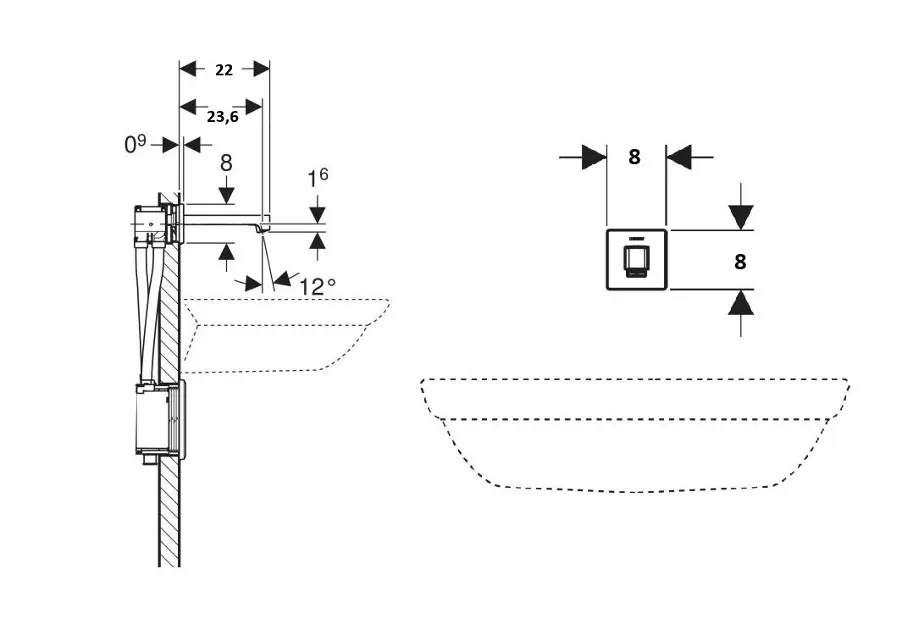 22
23,6
$0^9$
8
$1^6$
12°
8
8