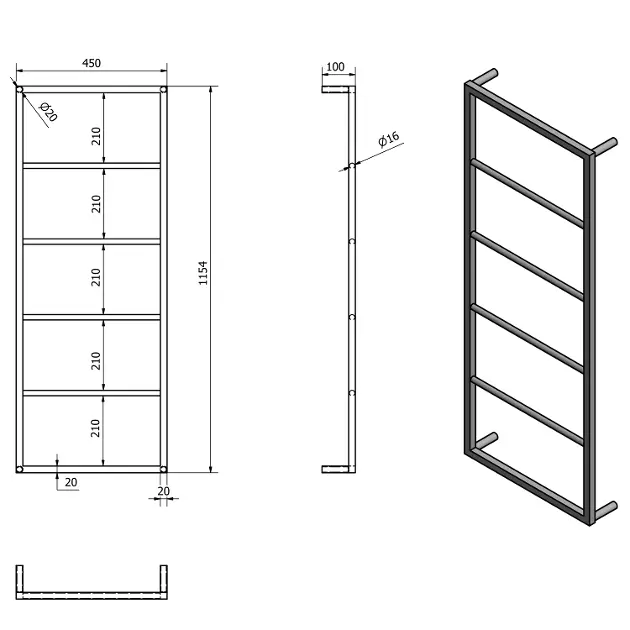 450
Ø20
210
210
210
210
210
1154
20
20
100
Ø16