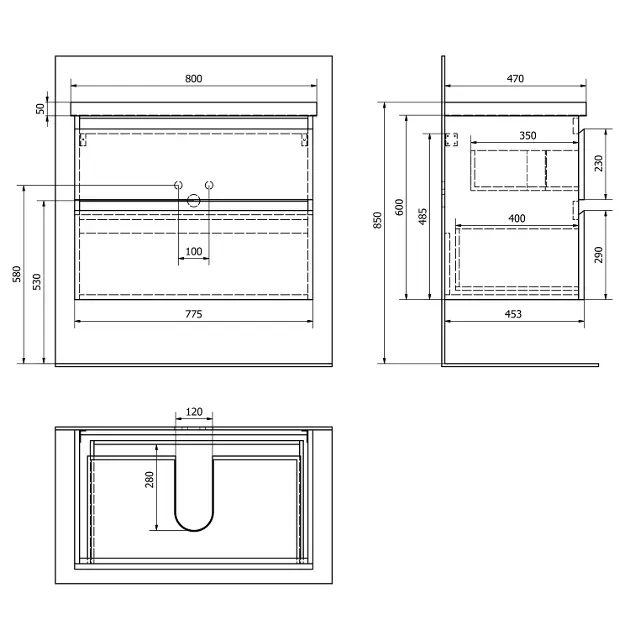 800
50
580
530
100
775
470
350
230
850
600
485
400
290
453
120
280